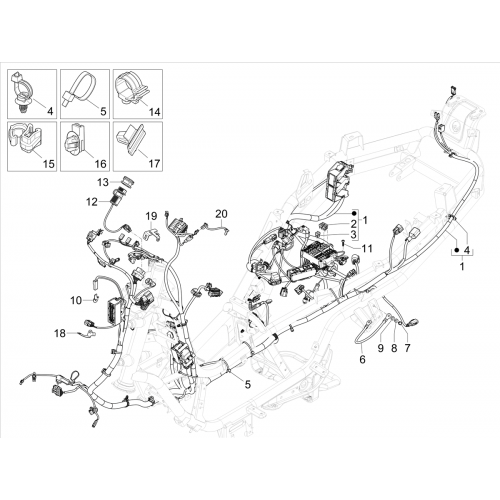 4
5
14
15
16
17
13
12
19
20
1
2
3
11
4
1
10
18
9
8
7
6
5